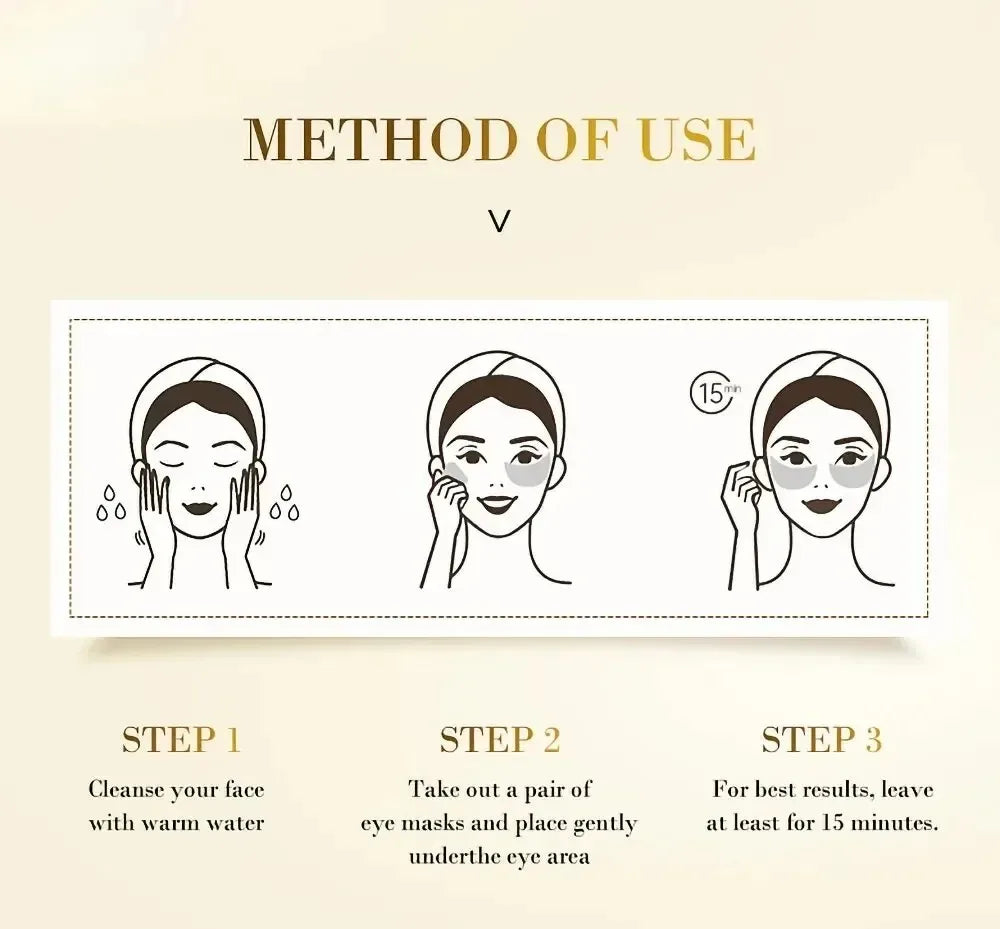 METHOD OF USE

V

15 min

STEP 1
Cleanse your face with warm water

STEP 2
Take out a pair of eye masks and place gently underthe eye area

STEP 3
For best results, leave at least for 15 minutes.